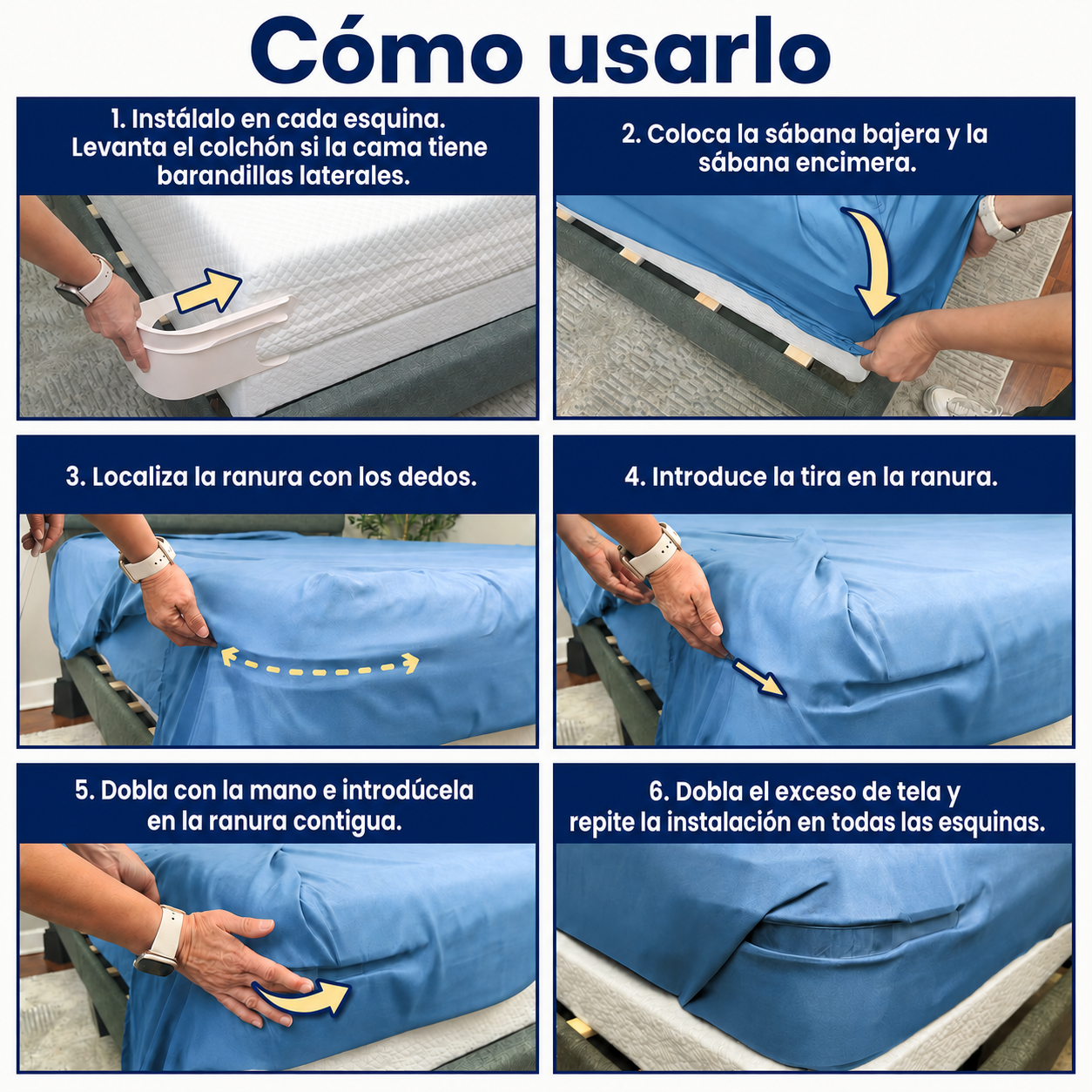 Cómo usarlo

1. Instálalo en cada esquina. Levanta el colchón si la cama tiene barandillas laterales.

2. Coloca la sábana bajera y la sábana encimera.

3. Localiza la ranura con los dedos.

4. Introduce la tira en la ranura.

5. Dobla con la mano e introdúcela en la ranura contigua.

6. Dobla el exceso de tela y repite la instalación en todas las esquinas.